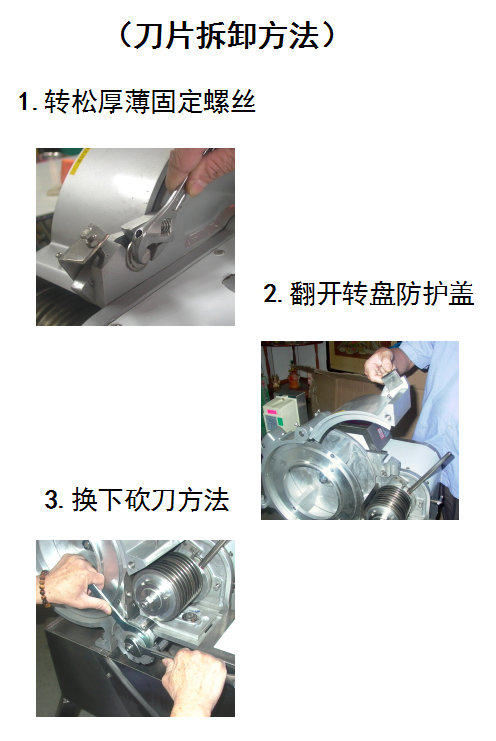 （刀片拆卸方法）

1. 转松厚薄固定螺丝

2. 翻开转盘防护盖

3. 换下砍刀方法